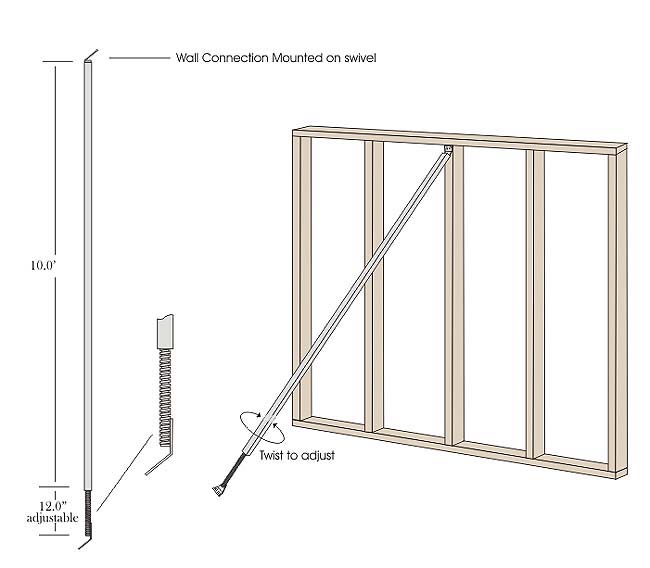 Wall Connection Mounted on swivel

10.0'

12.0"
adjustable

Twist to adjust